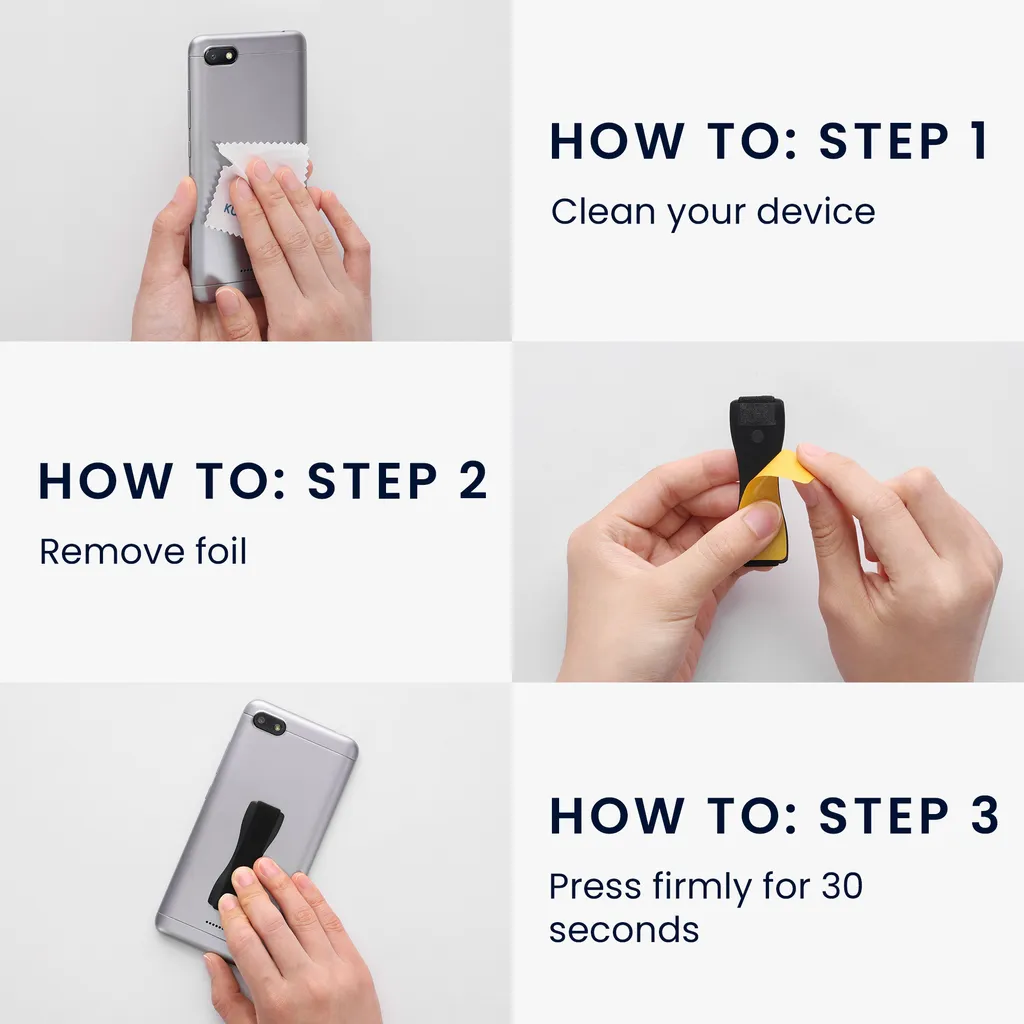 HOW TO: STEP 1
Clean your device

HOW TO: STEP 2
Remove foil

HOW TO: STEP 3
Press firmly for 30 seconds