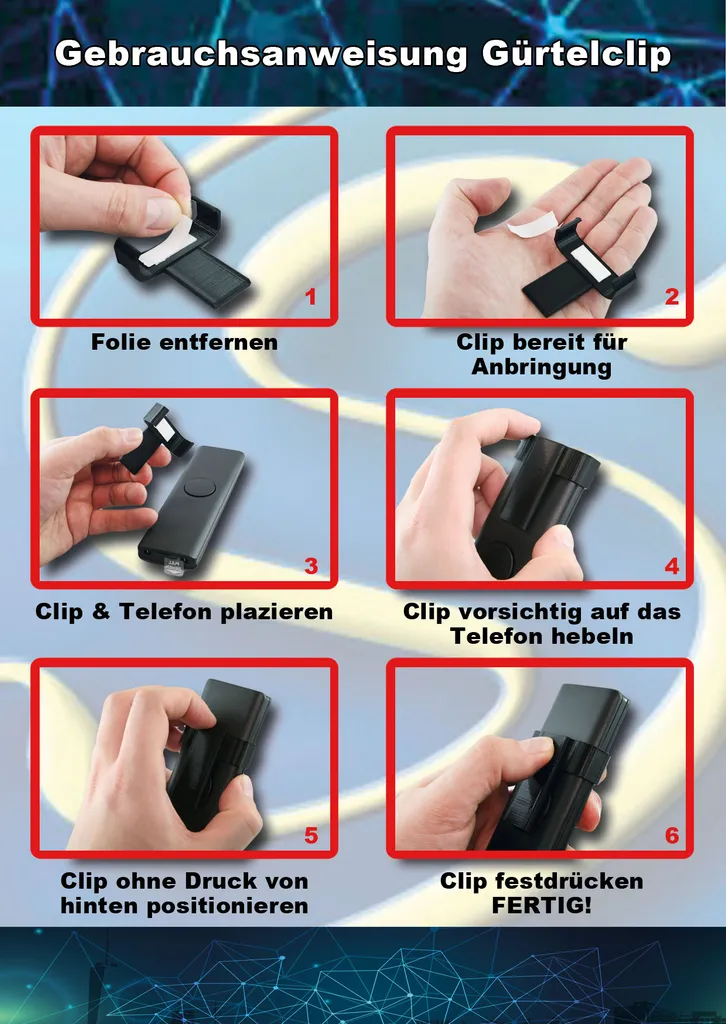 Gebrauchsanweisung Gürtelclip

1

Folie entfernen

2

Clip bereit für Anbringung

3

Clip & Telefon plazieren

4

Clip vorsichtig auf das Telefon hebeln

5

Clip ohne Druck von hinten positionieren

6

Clip festdrücken FERTIG!