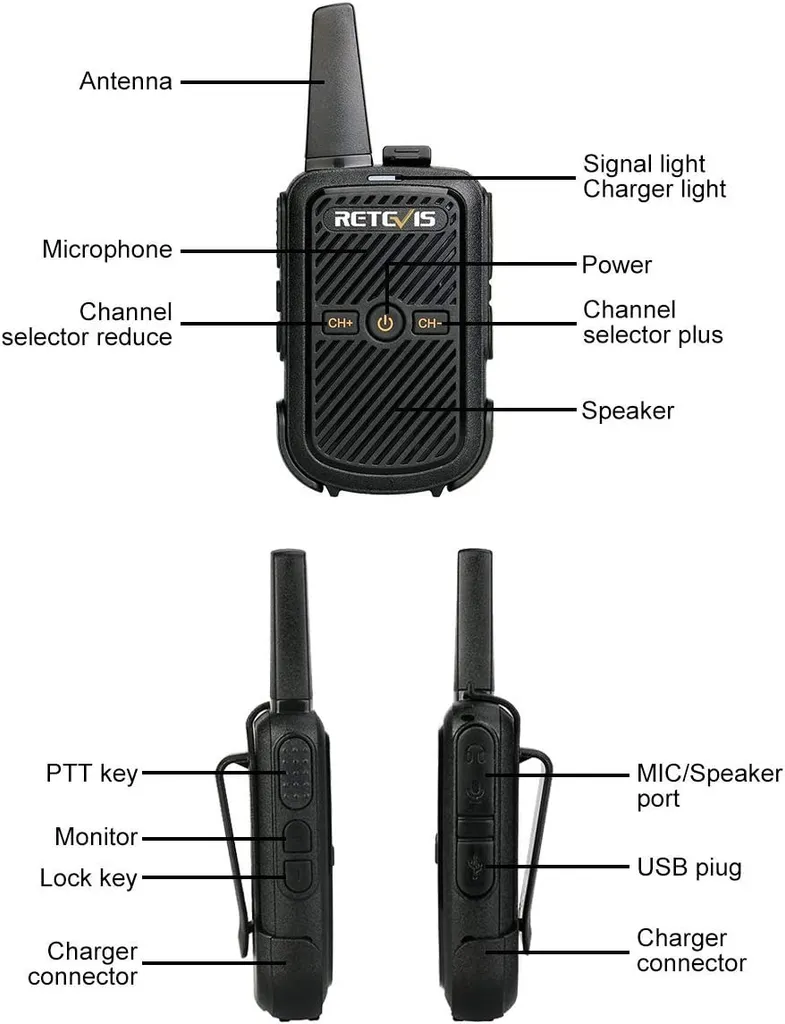 Antenna

Signal light
Charger light

RETEVIS

Microphone

Power

Channel selector reduce

CH+

CH-

Channel selector plus

Speaker

PTT key

Monitor

Lock key

Charger connector

MIC/Speaker port

USB piug

Charger connector