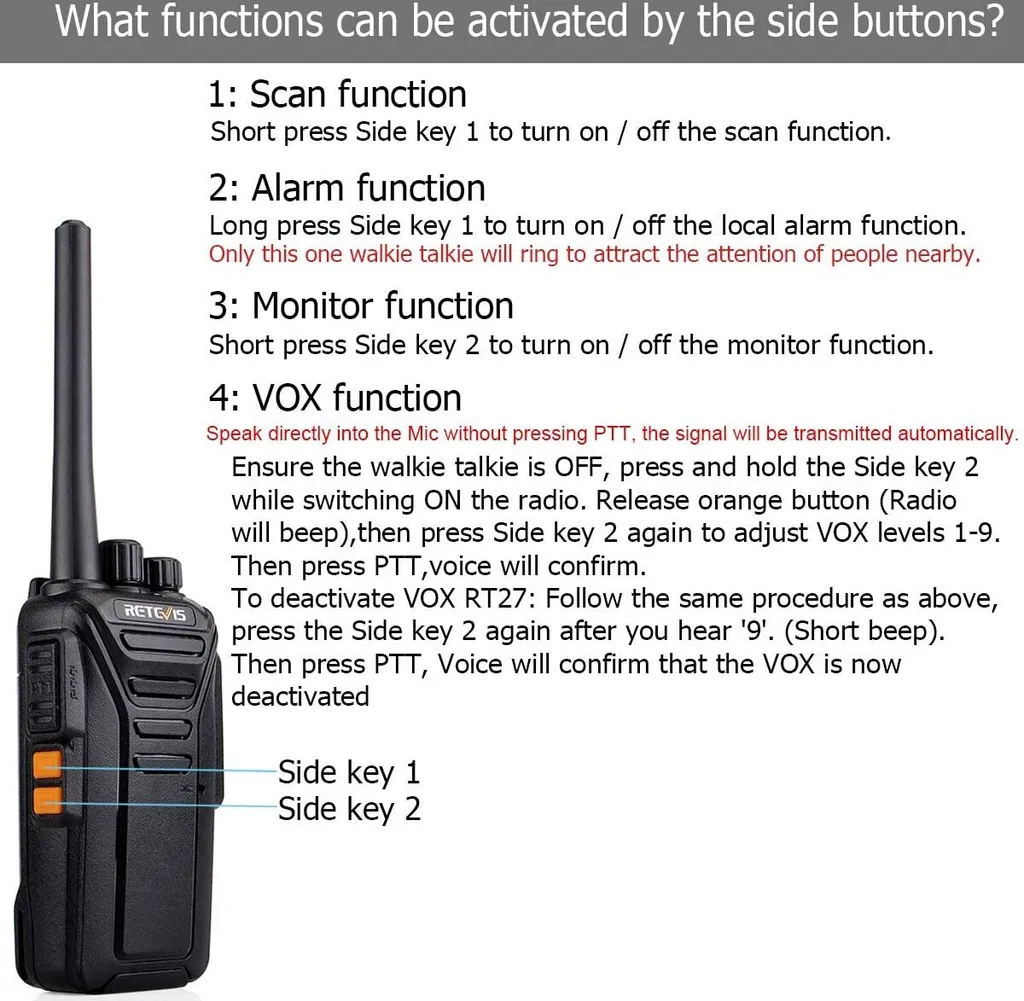 What functions can be activated by the side buttons?

1: Scan function
Short press Side key 1 to turn on / off the scan function.

2: Alarm function
Long press Side key 1 to turn on / off the local alarm function.
Only this one walkie talkie will ring to attract the attention of people nearby.

3: Monitor function
Short press Side key 2 to turn on / off the monitor function.

4: VOX function
Speak directly into the Mic without pressing PTT, the signal will be transmitted automatically.
Ensure the walkie talkie is OFF, press and hold the Side key 2 while switching ON the radio. Release orange button (Radio will beep),then press Side key 2 again to adjust VOX levels 1-9. Then press PTT,voice will confirm.
To deactivate VOX RT27: Follow the same procedure as above, press the Side key 2 again after you hear '9'. (Short beep). Then press PTT, Voice will confirm that the VOX is now deactivated

RETEVIS

Side key 1
Side key 2