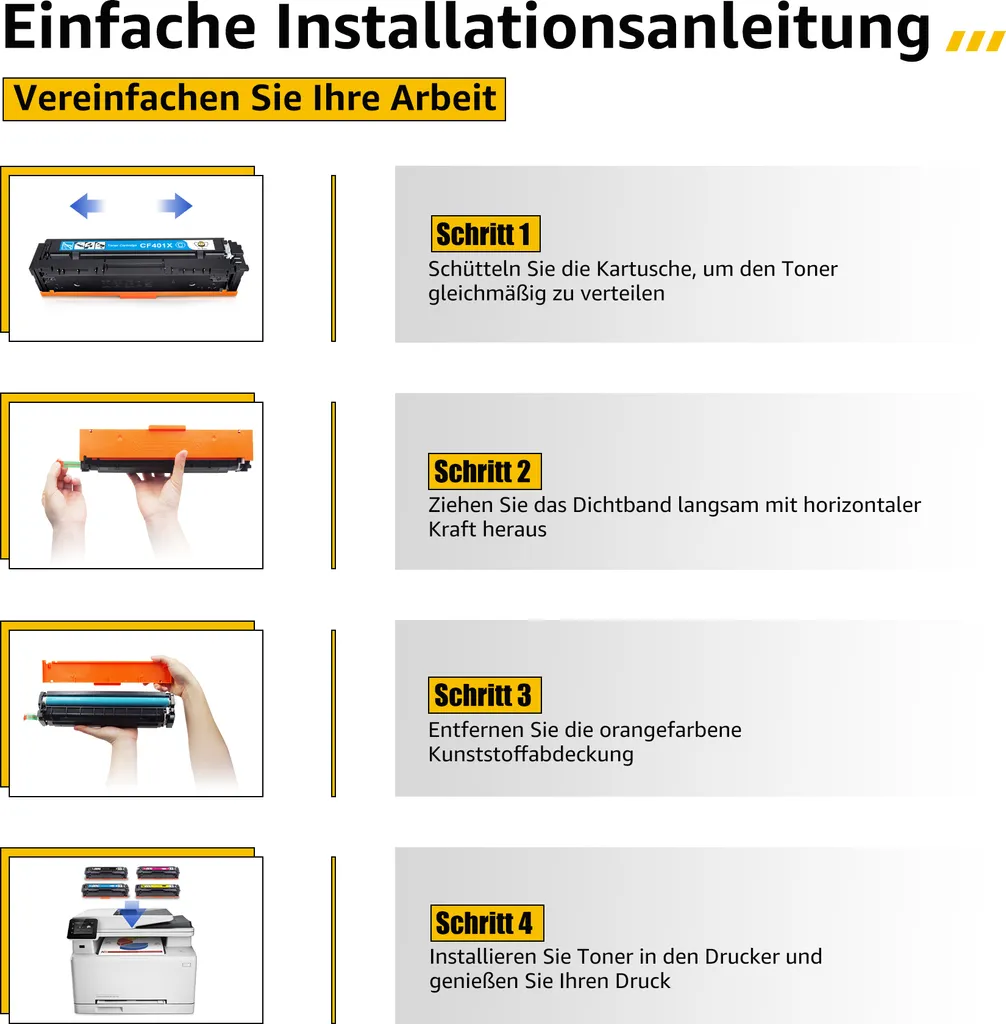 Einfache Installationsanleitung

Vereinfachen Sie Ihre Arbeit

CF401X

Schritt 1
Schütteln Sie die Kartusche, um den Toner gleichmäßig zu verteilen

Schritt 2
Ziehen Sie das Dichtband langsam mit horizontaler Kraft heraus

Schritt 3
Entfernen Sie die orangefarbene Kunststoffabdeckung

Schritt 4
Installieren Sie Toner in den Drucker und genießen Sie Ihren Druck