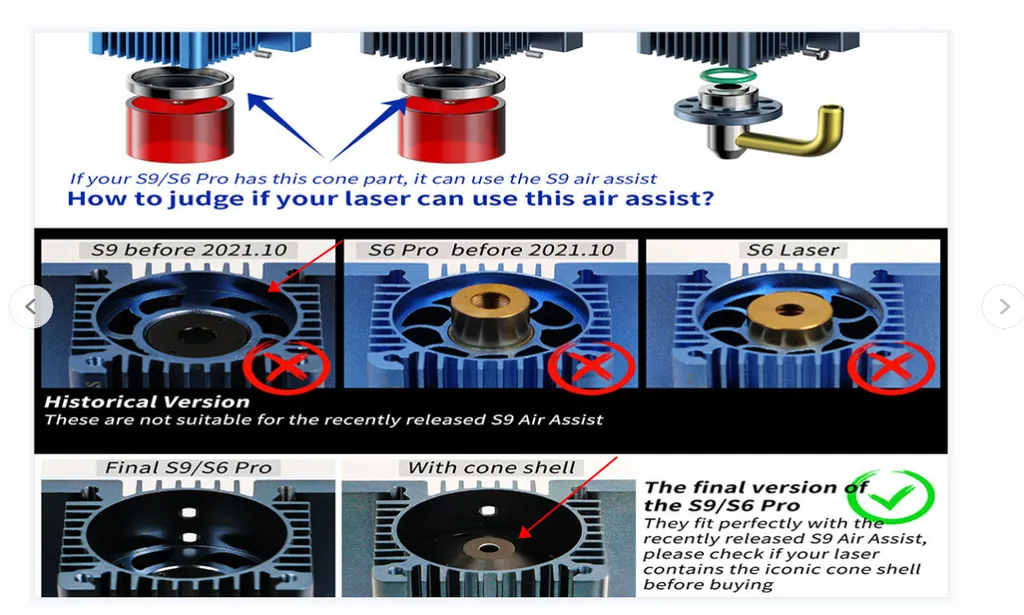 If your S9/S6 Pro has this cone part, it can use the S9 air assist
How to judge if your laser can use this air assist?

S9 before 2021.10

S6 Pro before 2021.10

S6 Laser

Historical Version
These are not suitable for the recently released S9 Air Assist

Final S9/S6 Pro

With cone shell

The final version of the S9/S6 Pro
They fit perfectly with the recently released S9 Air Assist, please check if your laser contains the iconic cone shell before buying