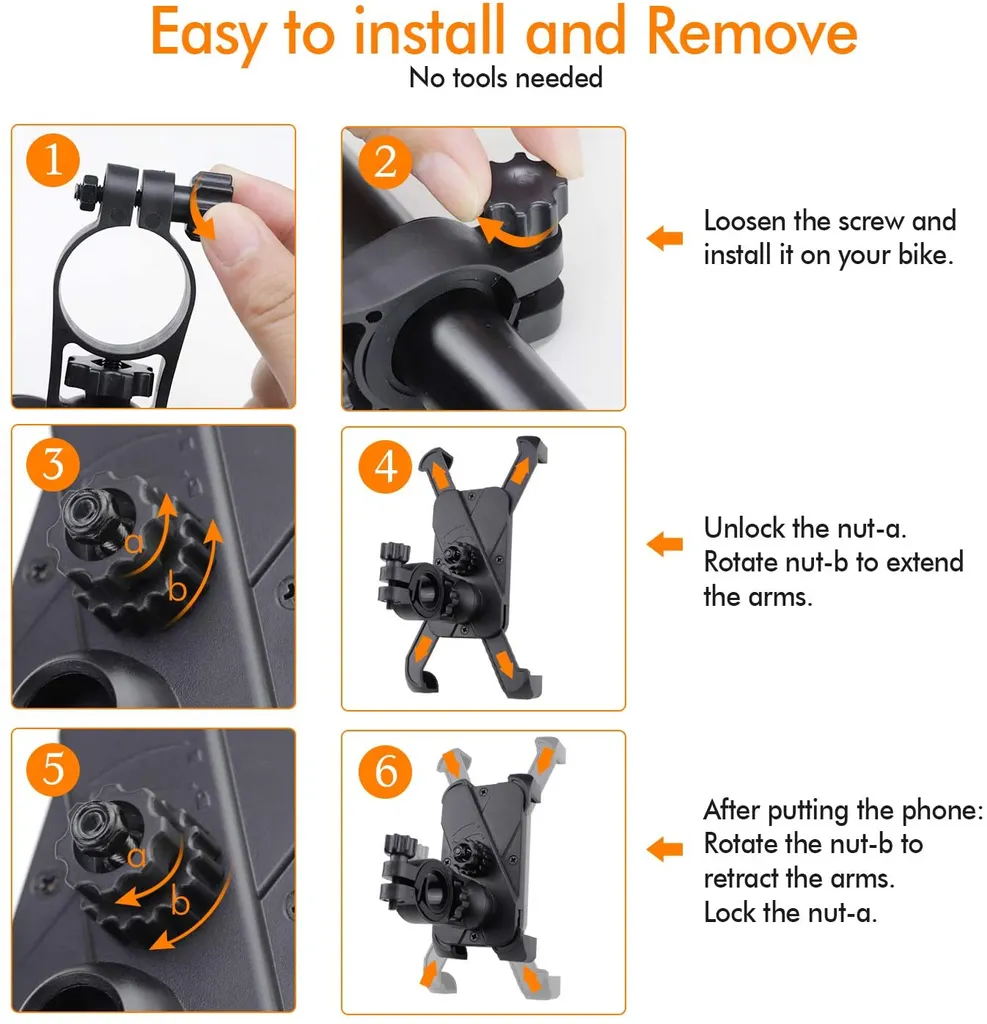 Easy to install and Remove
No tools needed

1

2

Loosen the screw and install it on your bike.

3
a
b

4

Unlock the nut-a.
Rotate nut-b to extend the arms.

5
a
b

6

After putting the phone:
Rotate the nut-b to retract the arms.
Lock the nut-a.