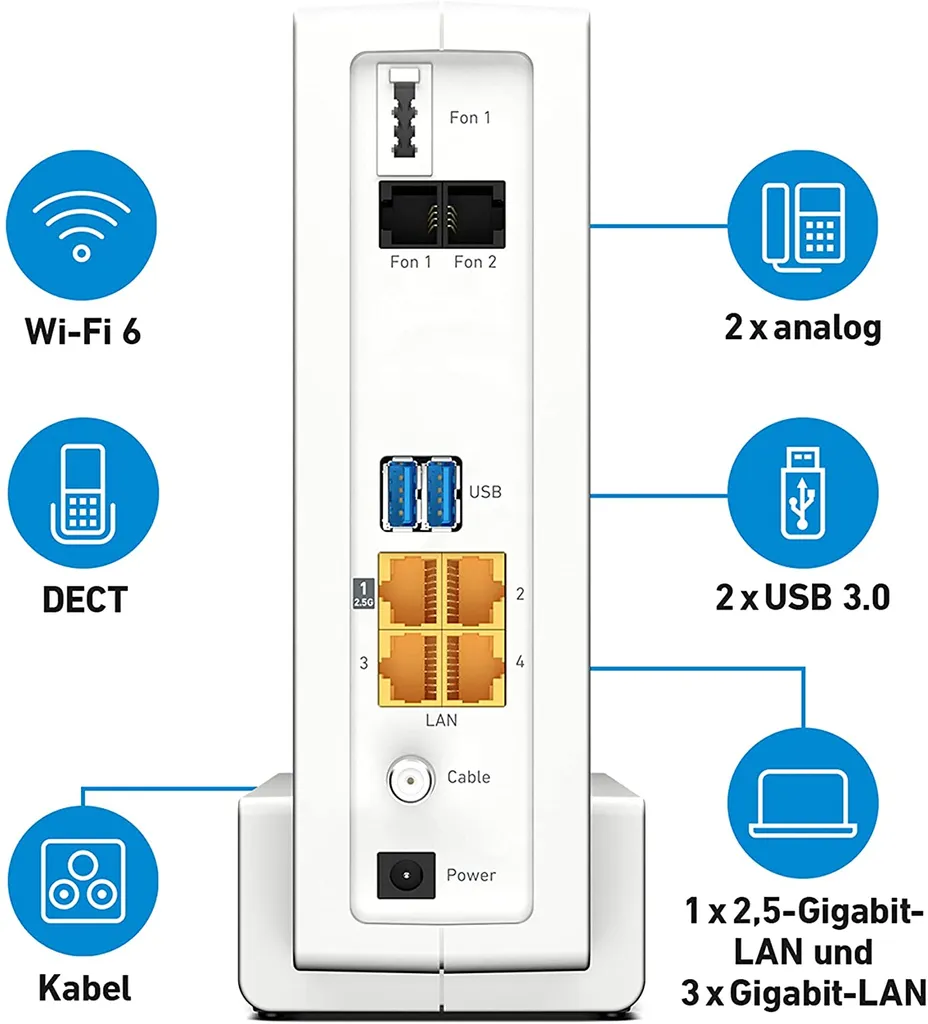 Wi-Fi 6

DECT

Kabel

Fon 1

Fon 1 Fon 2

USB

1
2.5G

2

3

4

LAN

Cable

Power

2 x analog

2 x USB 3.0

1 x 2,5-Gigabit-LAN und 3 x Gigabit-LAN