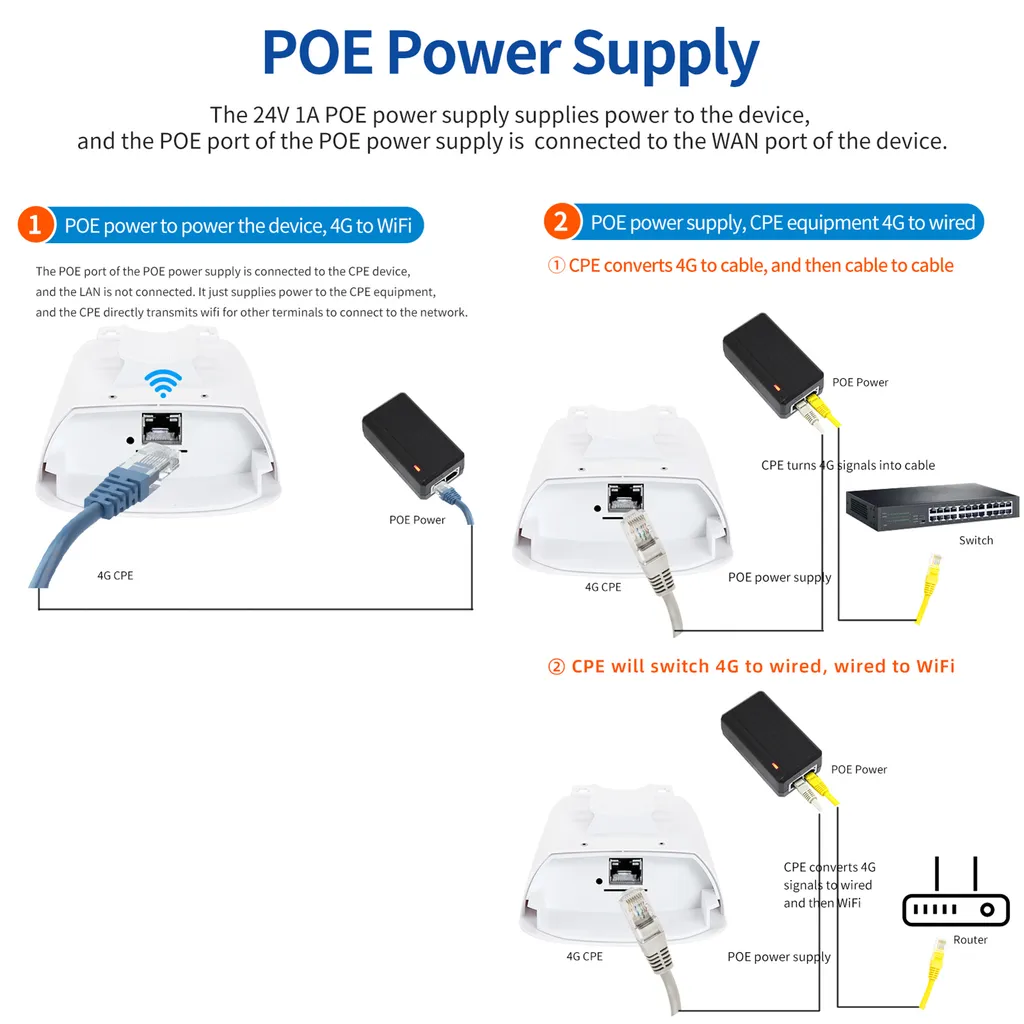 POE Power Supply

The 24V 1A POE power supply supplies power to the device, and the POE port of the POE power supply is connected to the WAN port of the device.

1 POE power to power the device, 4G to WiFi

The POE port of the POE power supply is connected to the CPE device, and the LAN is not connected. It just supplies power to the CPE equipment, and the CPE directly transmits wifi for other terminals to connect to the network.

POE Power

4G CPE

2 POE power supply, CPE equipment 4G to wired

① CPE converts 4G to cable, and then cable to cable

POE Power

CPE turns 4G signals into cable

Switch

4G CPE

POE power supply

② CPE will switch 4G to wired, wired to WiFi

POE Power

CPE converts 4G signals to wired and then WiFi

Router

4G CPE

POE power supply